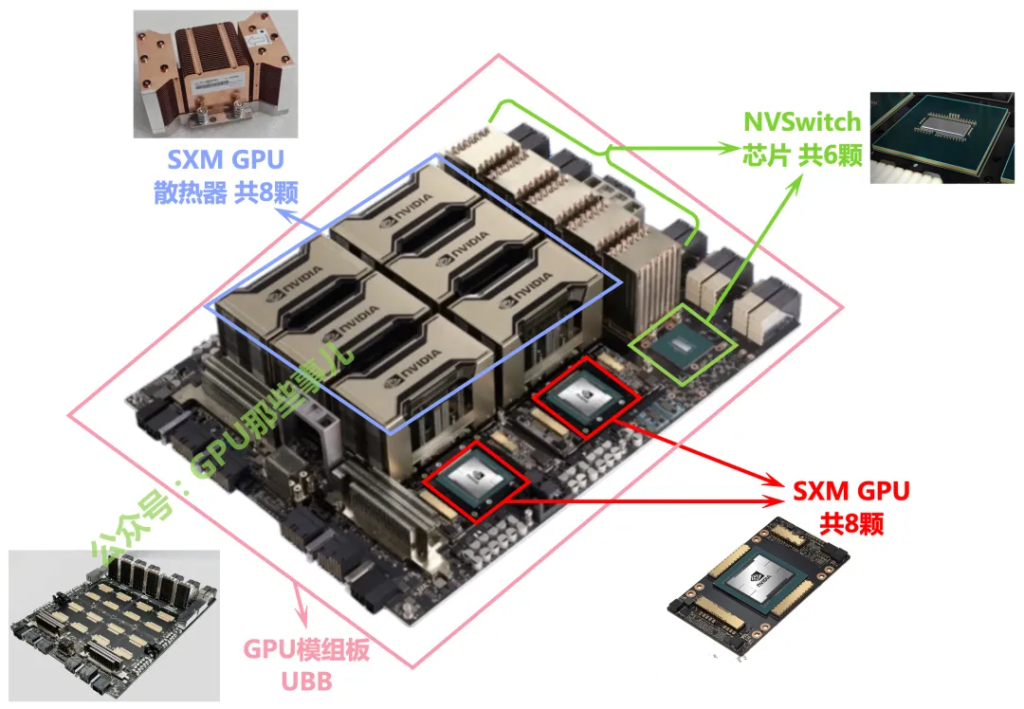 SXM GPU
散热器 共8颗

NVSwitch
芯片 共6颗

NVIDIA
NVIDIA
NVIDIA
NVIDIA
NVIDIA
NVIDIA

公众号：GPU那些事儿

SXM GPU
共8颗

GPU模组板
UBB